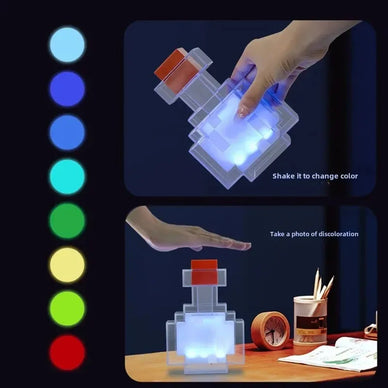 Shake it to change color

Take a photo of discoloration