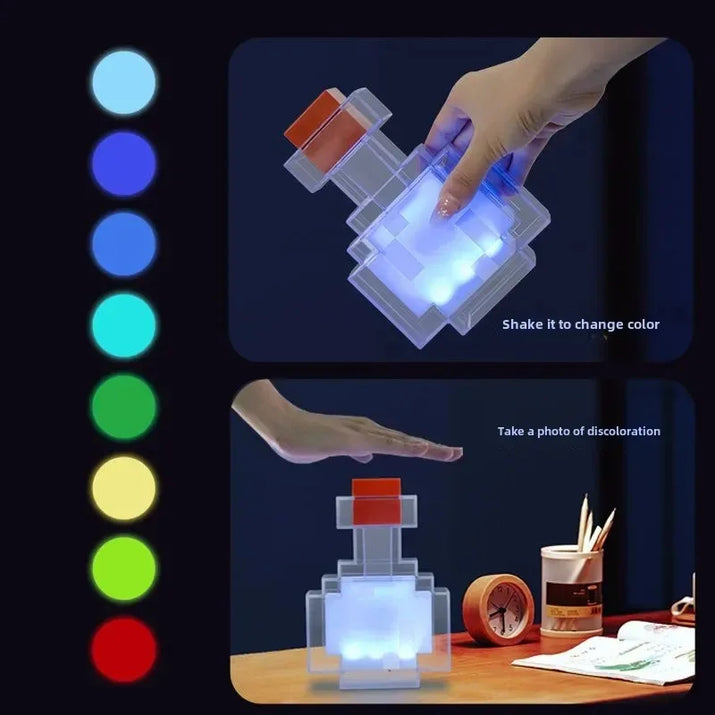 Shake it to change color

Take a photo of discoloration